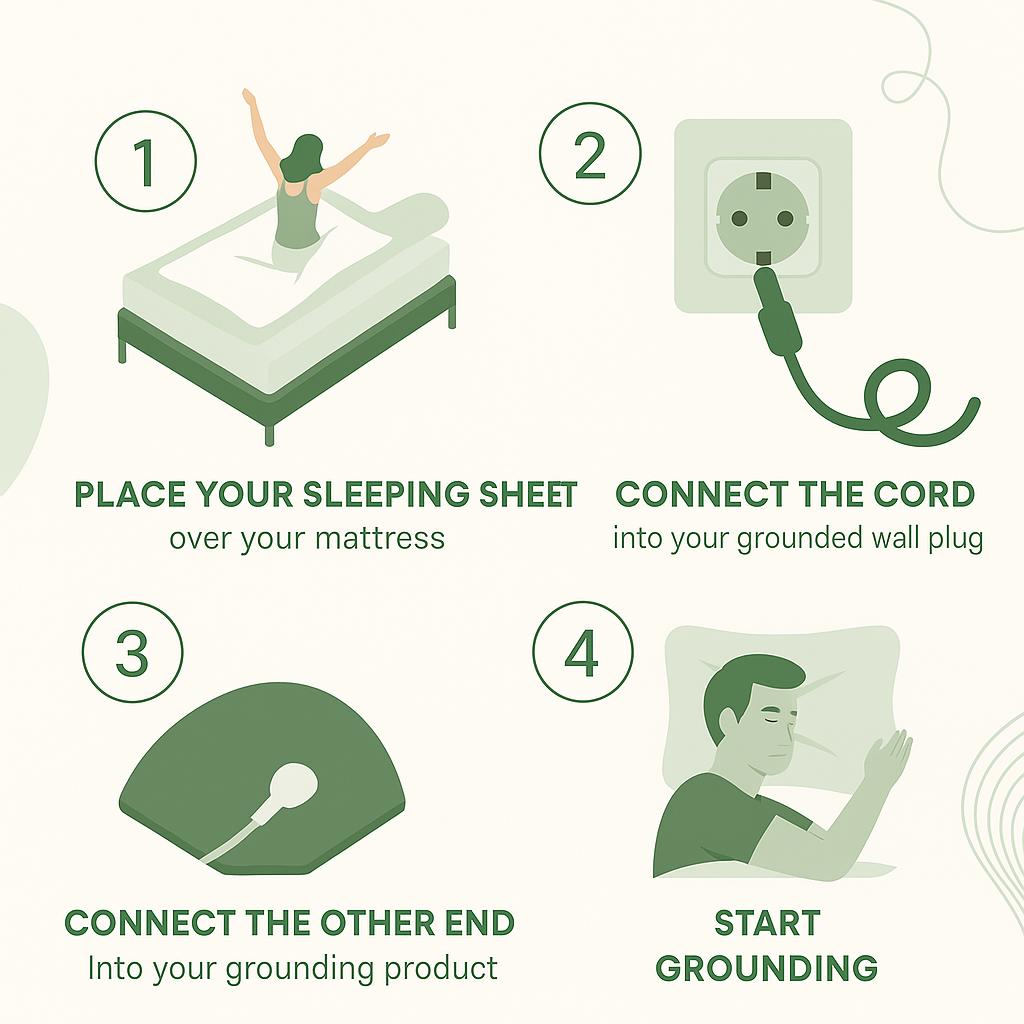 1

PLACE YOUR SLEEPING SHEET
over your mattress

2

CONNECT THE CORD
into your grounded wall plug

3

CONNECT THE OTHER END
Into your grounding product

4

START GROUNDING